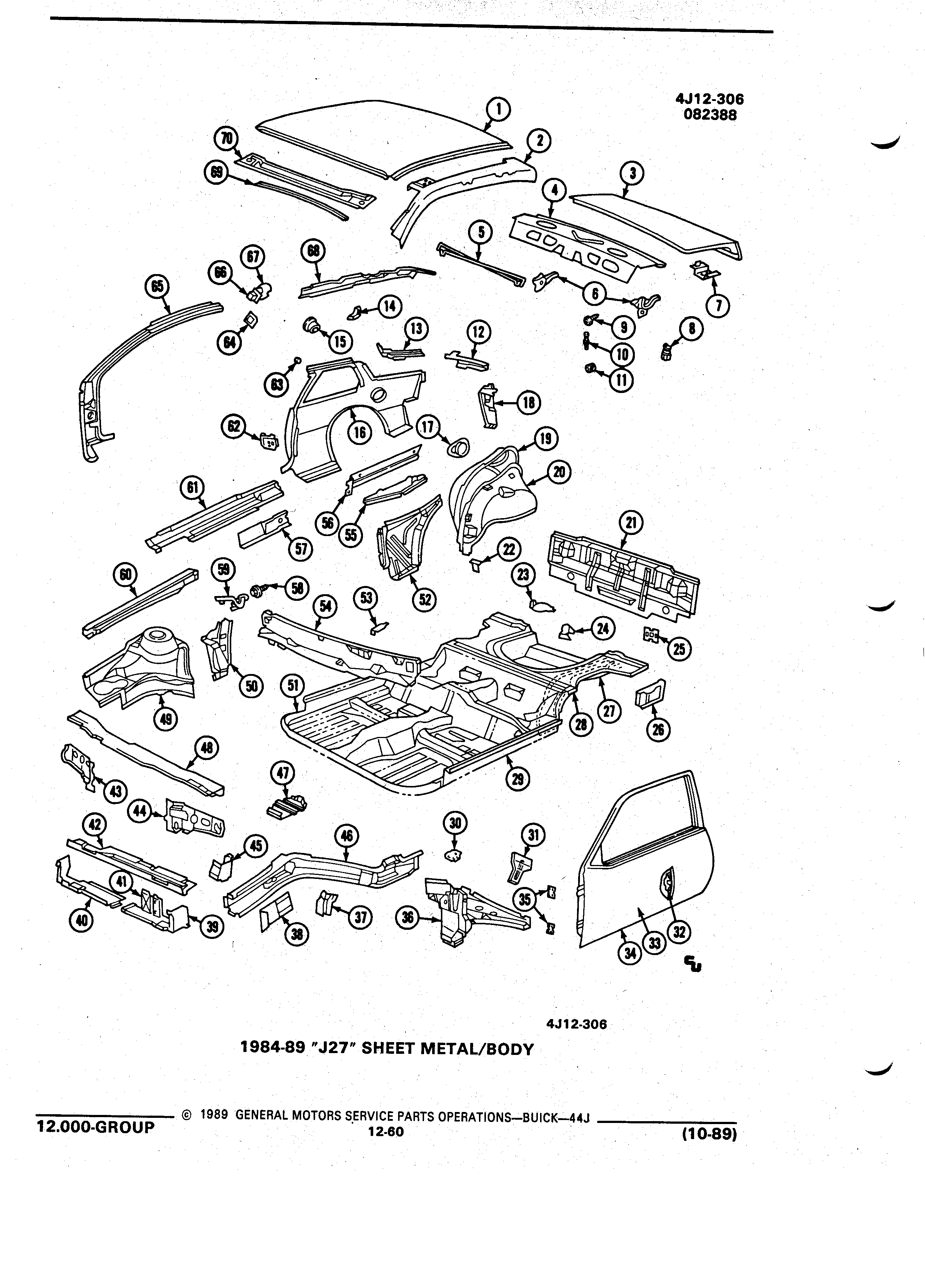 4J12-306
082388

1
2
3
4
5
6
7
8
9
10
11
12
13
14
15
16
17
18
19
20
21
22
23
24
25
26
27
28
29
30
31
32
33
34
35
36
37
38
39
40
41
42
43
44
45
46
47
48
49
50
51
52
53
54
55
56
57
58
59
60
61
62
63
64
65
66
67
68
69
70

4J12-306

1984-89 "J27" SHEET METAL/BODY

12.000-GROUP © 1989 GENERAL MOTORS SERVICE PARTS OPERATIONS—BUICK—44J
12-60
(10-89)