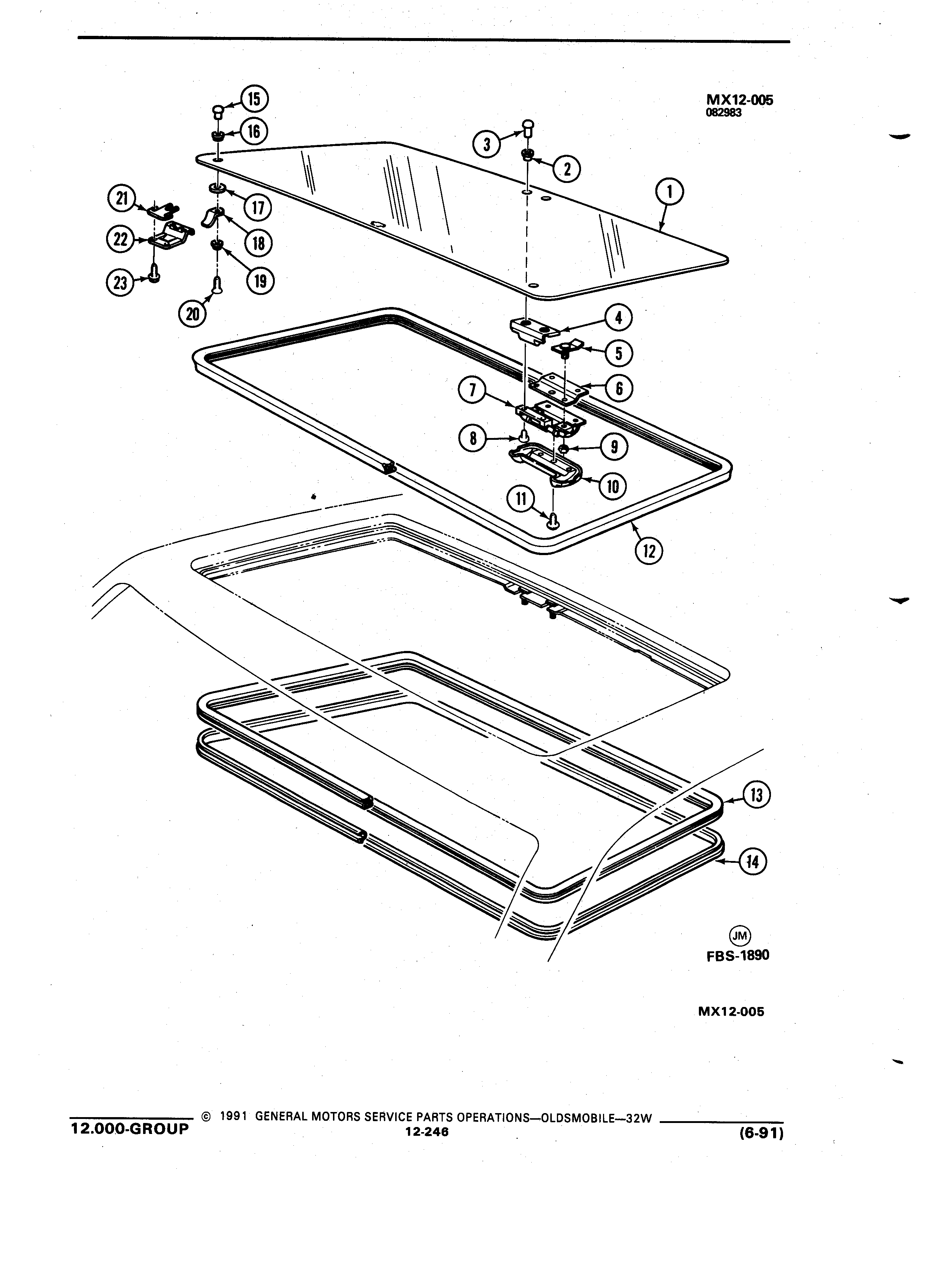 MX12-005
082983

15
16
3
2
1
21
17
22
18
23
19
20
4
5
6
7
8
9
10
11
12
13
14

JM
FBS-1890

MX12-005

12.000-GROUP © 1991 GENERAL MOTORS SERVICE PARTS OPERATIONS—OLDSMOBILE—32W
12-246
(6-91)